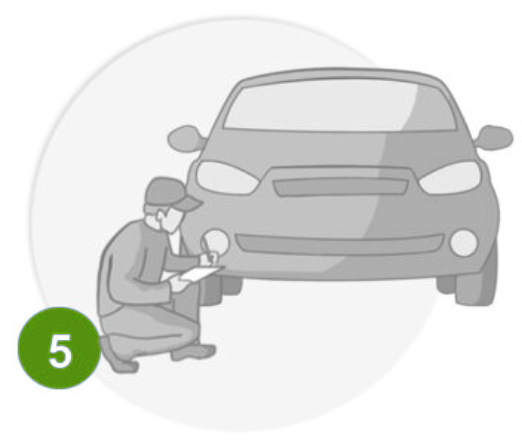 5